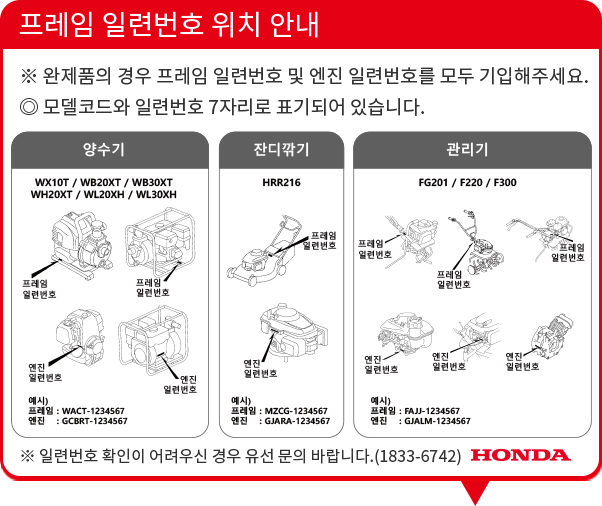 프레임 일련번호 위치 안내

※ 완제품의 경우 프레임 일련번호 및 엔진 일련번호를 모두 기입해주세요.
◎ 모델코드와 일련번호 7자리로 표기되어 있습니다.

양수기

WX10T / WB20XT / WB30XT
WH20XT / WL20XH / WL30XH

프레임 일련번호
프레임 일련번호
엔진 일련번호
엔진 일련번호

예시)
프레임 : WACT-1234567
엔진 : GCBRT-1234567

잔디깎기

HRR216

프레임 일련번호
엔진 일련번호

예시)
프레임 : MZCG-1234567
엔진 : GJARA-1234567

관리기

FG201 / F220 / F300

프레임 일련번호
프레임 일련번호
프레임 일련번호
엔진 일련번호
엔진 일련번호
엔진 일련번호

예시)
프레임 : FAJJ-1234567
엔진 : GJALM-1234567

※ 일련번호 확인이 어려우신 경우 유선 문의 바랍니다.(1833-6742) HONDA