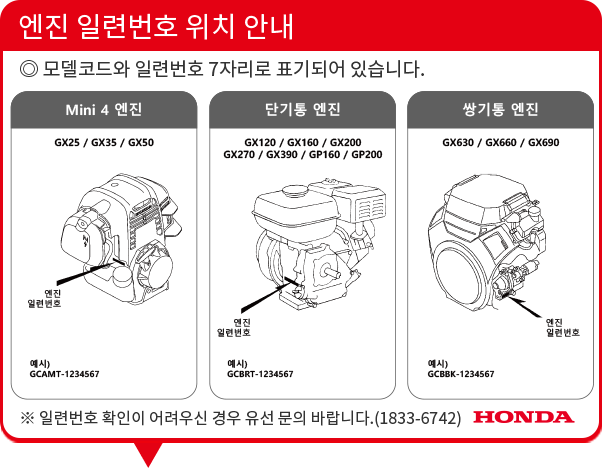 엔진 일련번호 위치 안내

◎ 모델코드와 일련번호 7자리로 표기되어 있습니다.

Mini 4 엔진

GX25 / GX35 / GX50

엔진
일련번호

예시)
GCAMT-1234567

단기통 엔진

GX120 / GX160 / GX200
GX270 / GX390 / GP160 / GP200

엔진
일련번호

예시)
GCBRT-1234567

쌍기통 엔진

GX630 / GX660 / GX690

엔진
일련번호

예시)
GCBBK-1234567

※ 일련번호 확인이 어려우신 경우 유선 문의 바랍니다.(1833-6742)

HONDA